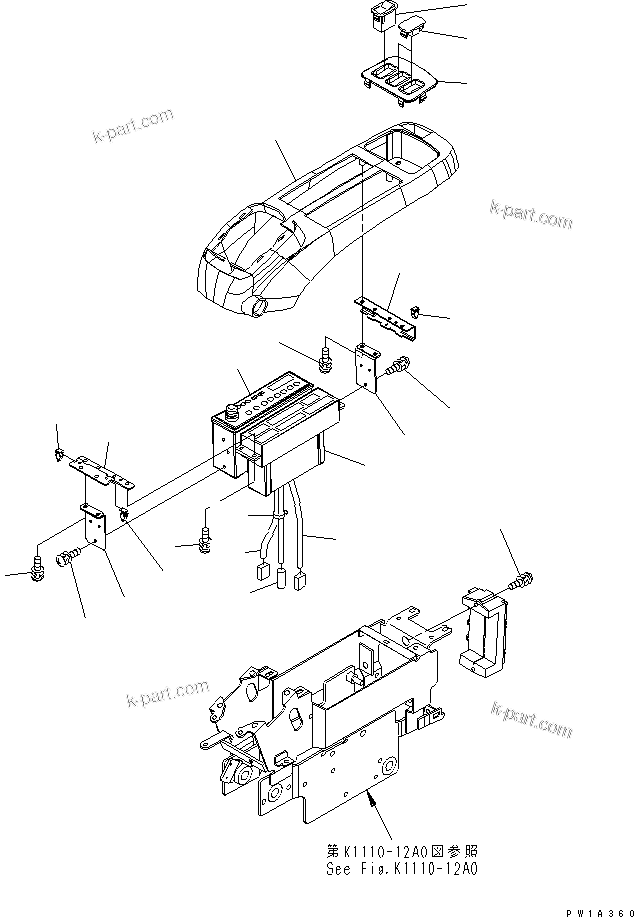 k-part.com

k-part.com

k-part.com

k-part.com

第K1110-12A0図参照
See Fig.K1110-12A0

PW1A360