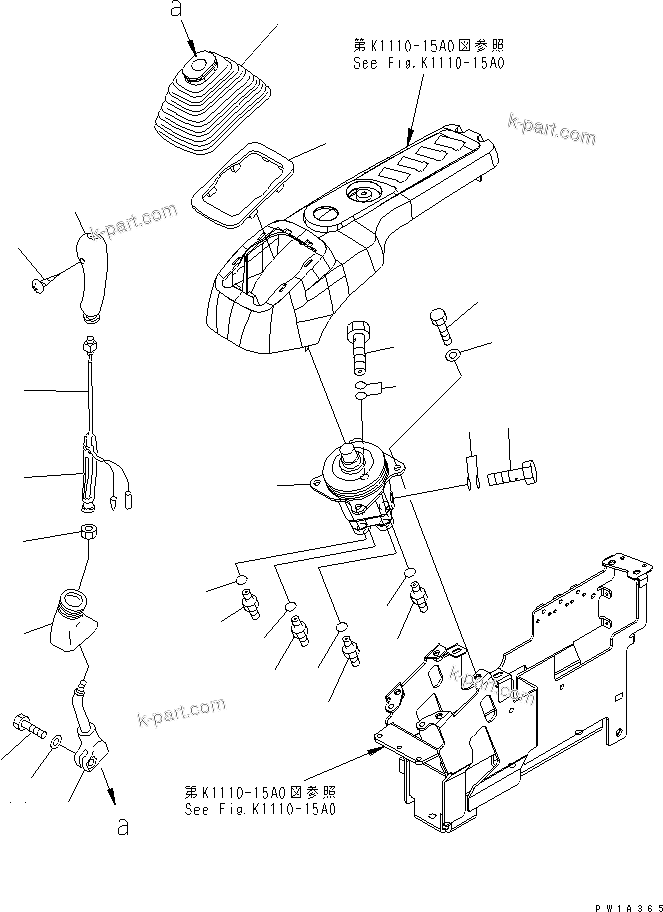 a

第K1110-15A0図参照
See Fig.K1110-15A0

k-part.com

k-part.com

k-part.com

k-part.com

第K1110-15A0図参照
See Fig.K1110-15A0

a

PW1A365