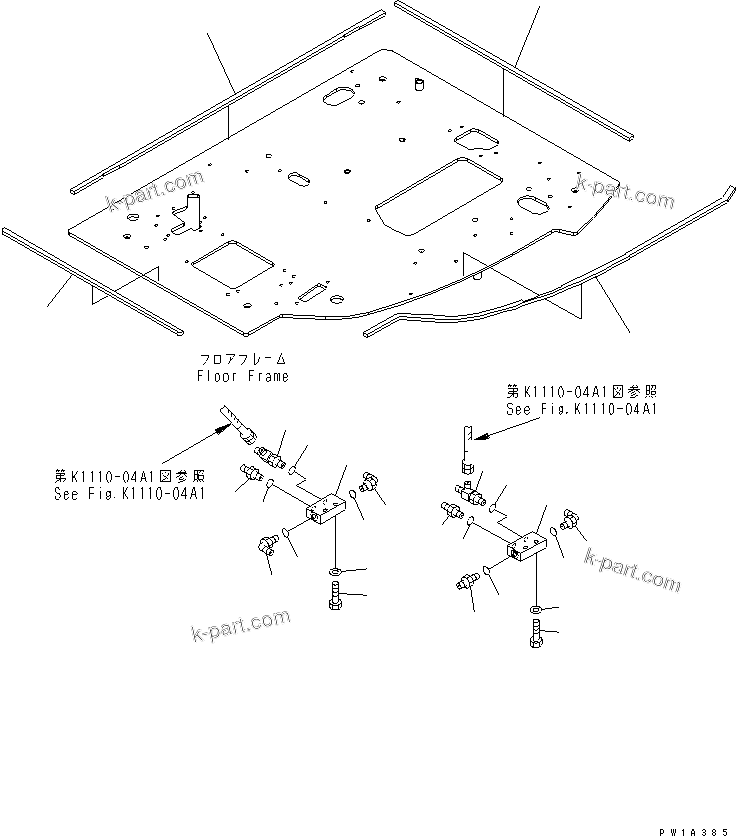 k-part.com

k-part.com

フロアフレーム
Floor Frame

第K1110-04A1図参照
See Fig.K1110-04A1

第K1110-04A1図参照
See Fig.K1110-04A1

k-part.com

k-part.com

PW1A385