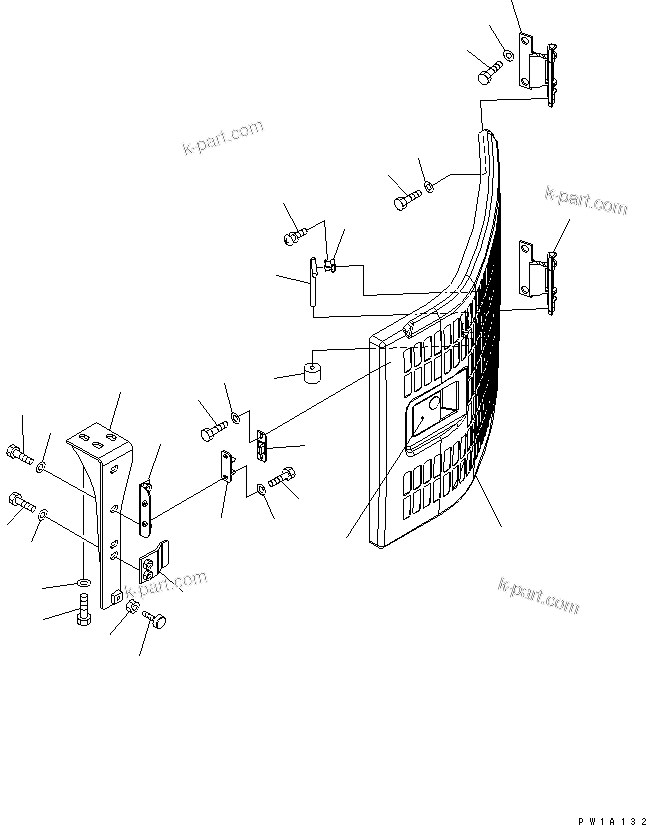 k-part.com
k-part.com
k-part.com
k-part.com
PW1A132