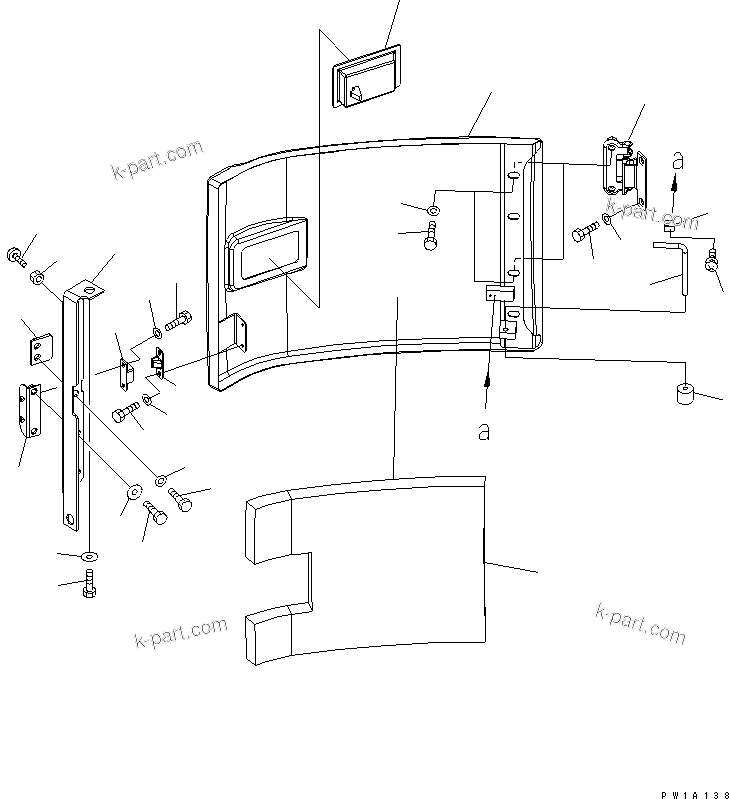 k-part.com

a

k-part.com

a

k-part.com

k-part.com

PW1A138