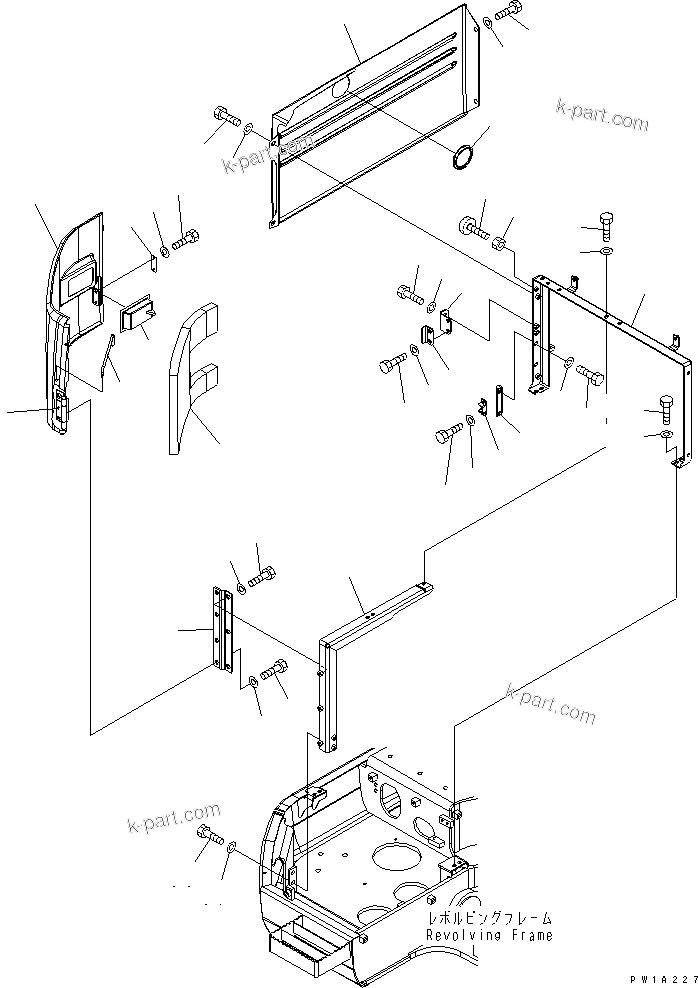 k-part.com

k-part.com

k-part.com

k-part.com

レボルビングフレーム
Revolving Frame

PW1A227