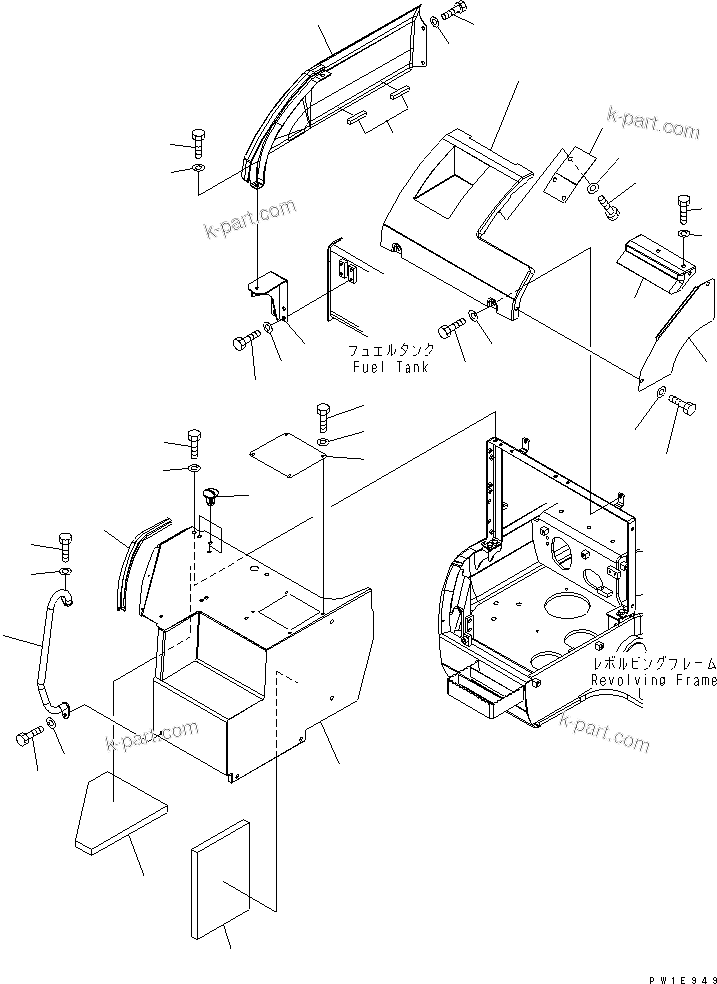 k-part.com

k-part.com

フュエルタンク
Fuel Tank

レボルビングフレーム
Revolving Frame

k-part.com

k-part.com

PW1E949