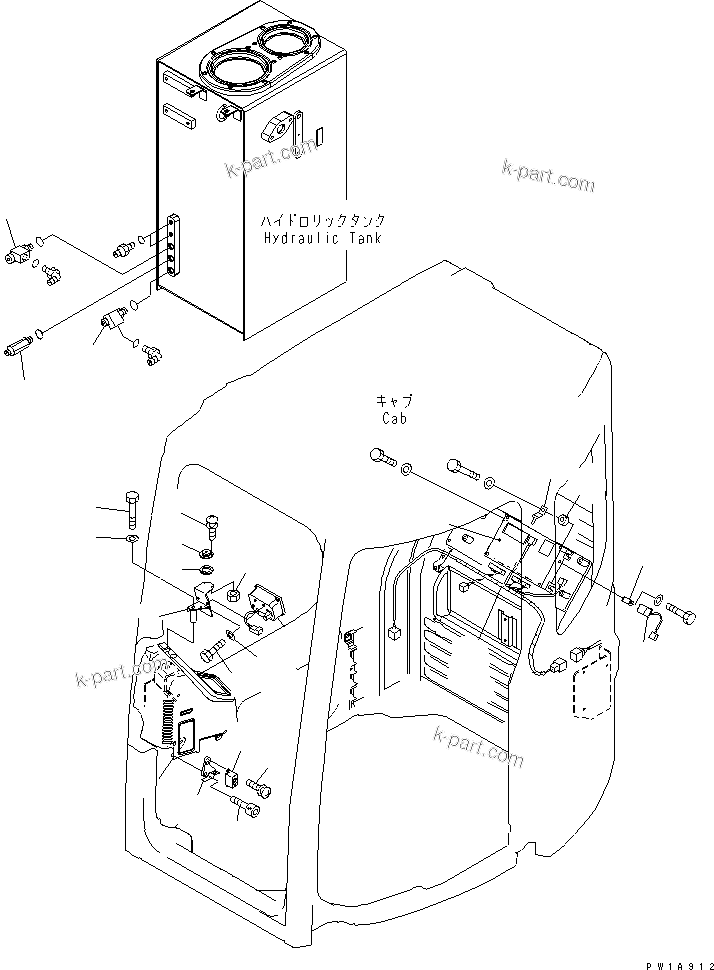 k-part.com

k-part.com

ハイドロリックタンク
Hydraulic Tank

キャブ
Cab

k-part.com

k-part.com

PW1A912