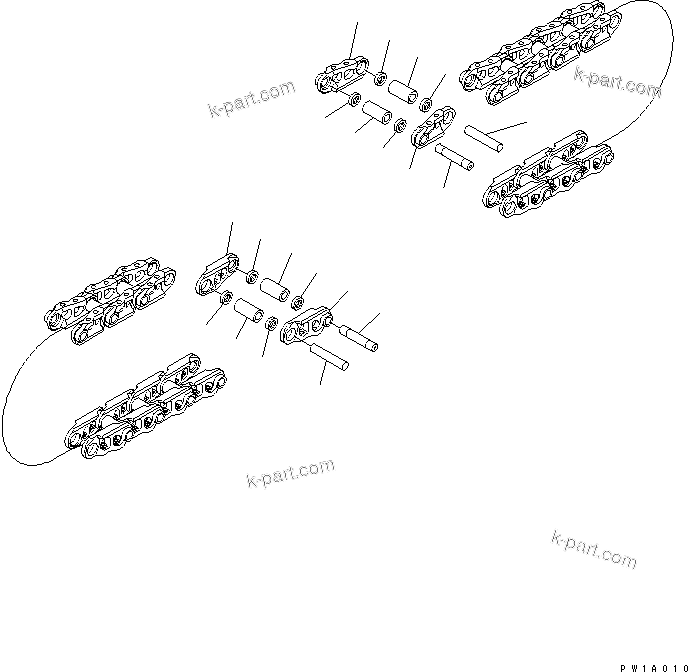 k-part.com

k-part.com

k-part.com

k-part.com

PW1A010