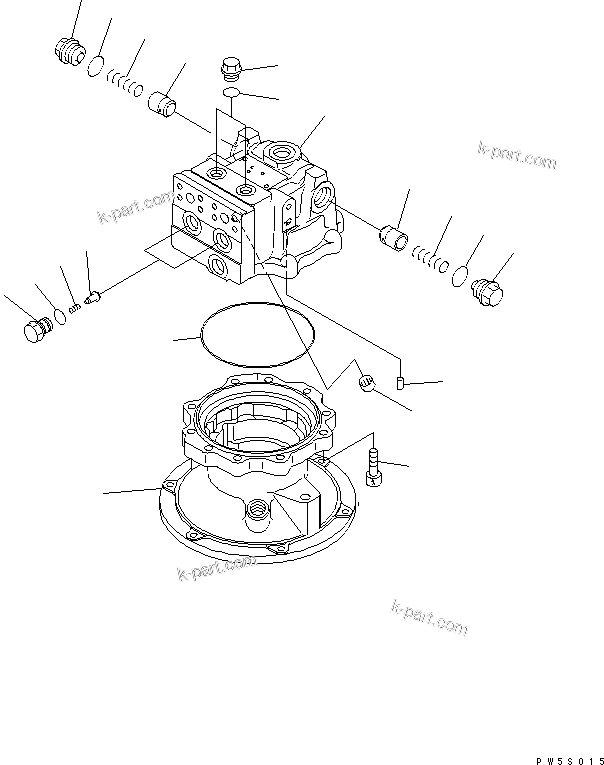 k-part.com

k-part.com

k-part.com

k-part.com

PW5S015