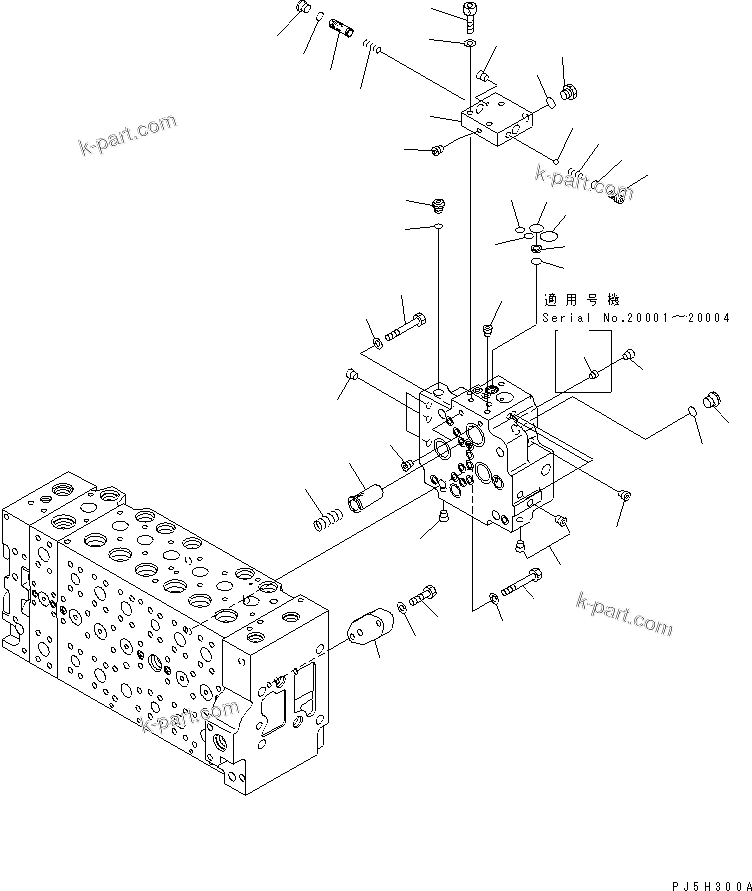 k-part.com

k-part.com

適用号機
Serial No.20001～20004

k-part.com

k-part.com

PJ5H300A