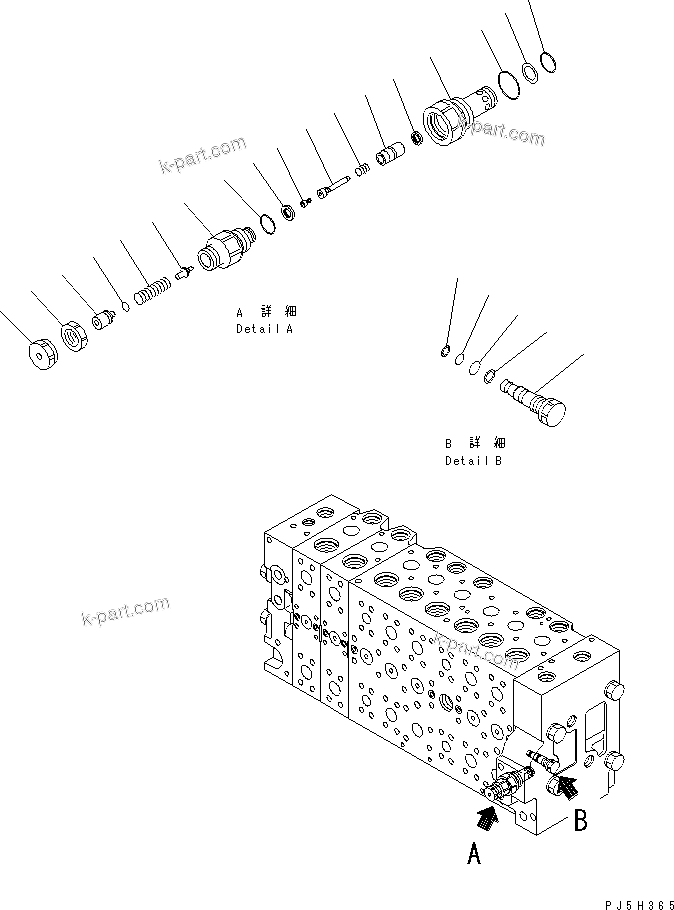 k-part.com

k-part.com

A 詳 細
Detail A

B 詳 細
Detail B

k-part.com

k-part.com

A

B

PJ5H365