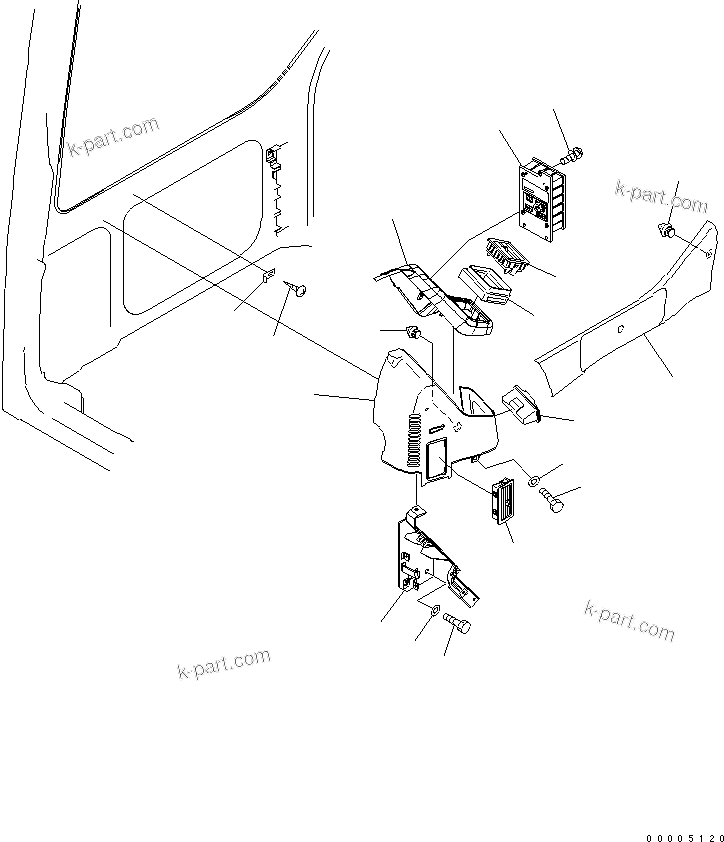 k-part.com
k-part.com
k-part.com
k-part.com
00005120