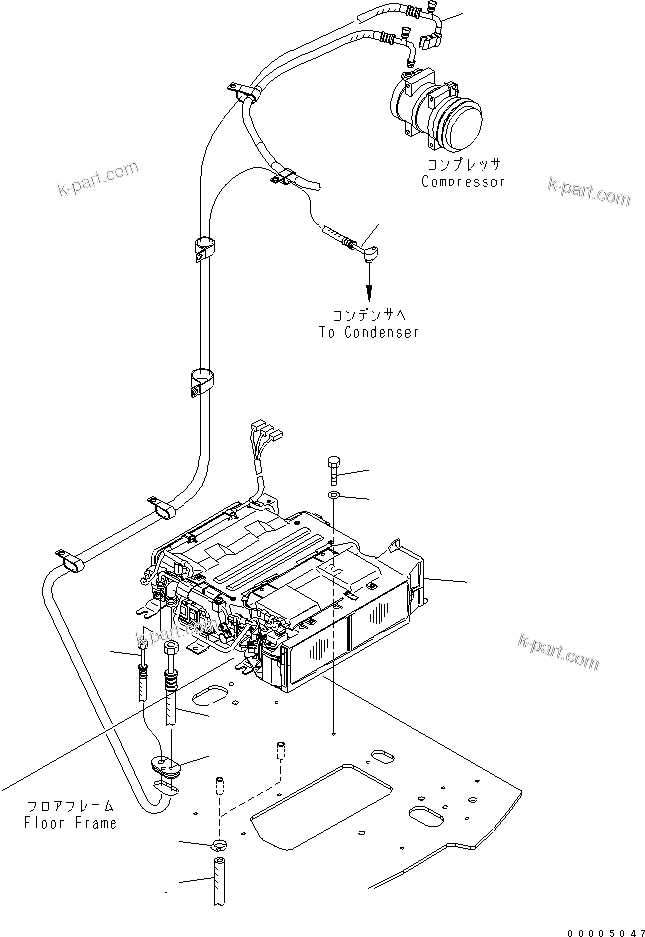 k-part.com

コンプレッサ
Compressor

k-part.com

コンデンサへ
To Condenser

k-part.com

k-part.com

フロアフレーム
Floor Frame

00005047