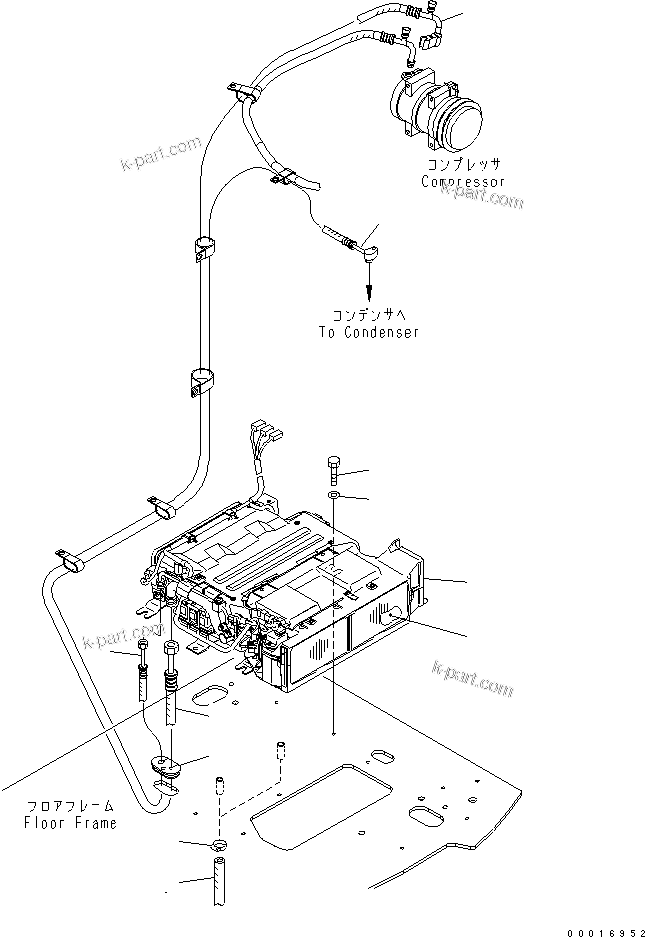 k-part.com

コンプレッサ
Compressor

k-part.com

コンデンサへ
To Condenser

k-part.com

k-part.com

フロアフレーム
Floor Frame

00016952