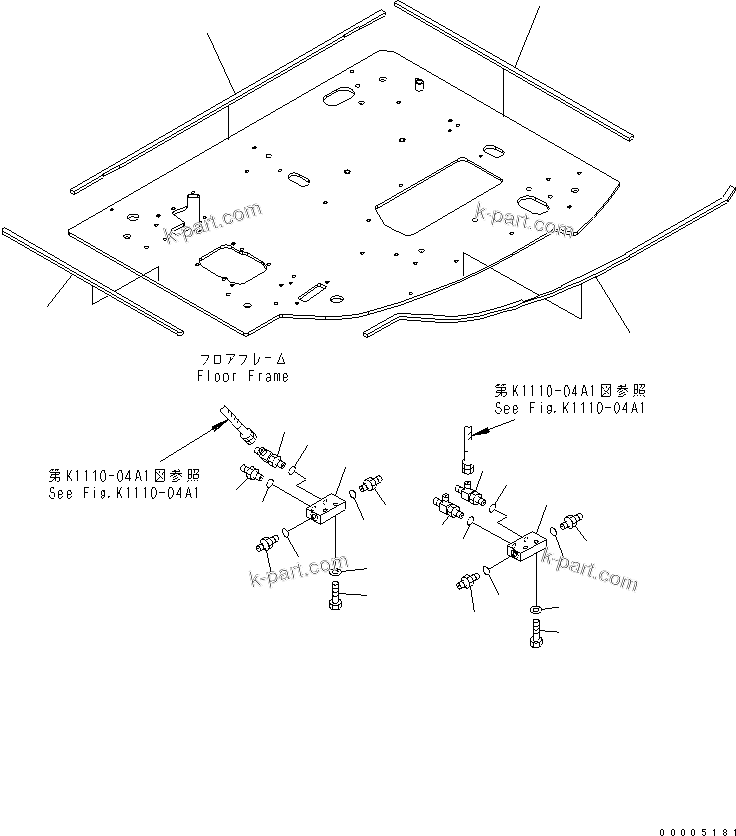 k-part.com

k-part.com

フロアフレーム
Floor Frame

第K1110-04A1図参照
See Fig.K1110-04A1

第K1110-04A1図参照
See Fig.K1110-04A1

k-part.com

k-part.com

00005181