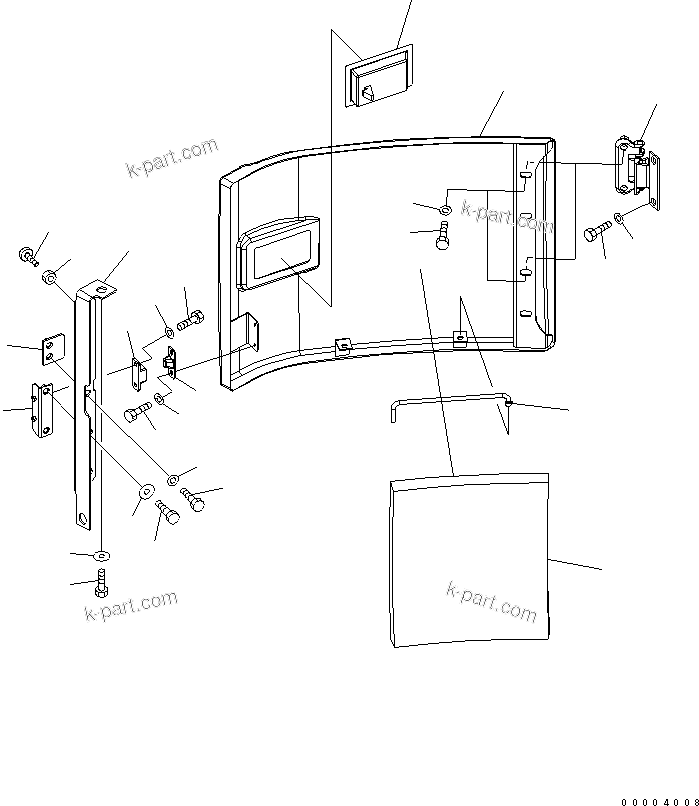 k-part.com

k-part.com

k-part.com

k-part.com

00004008