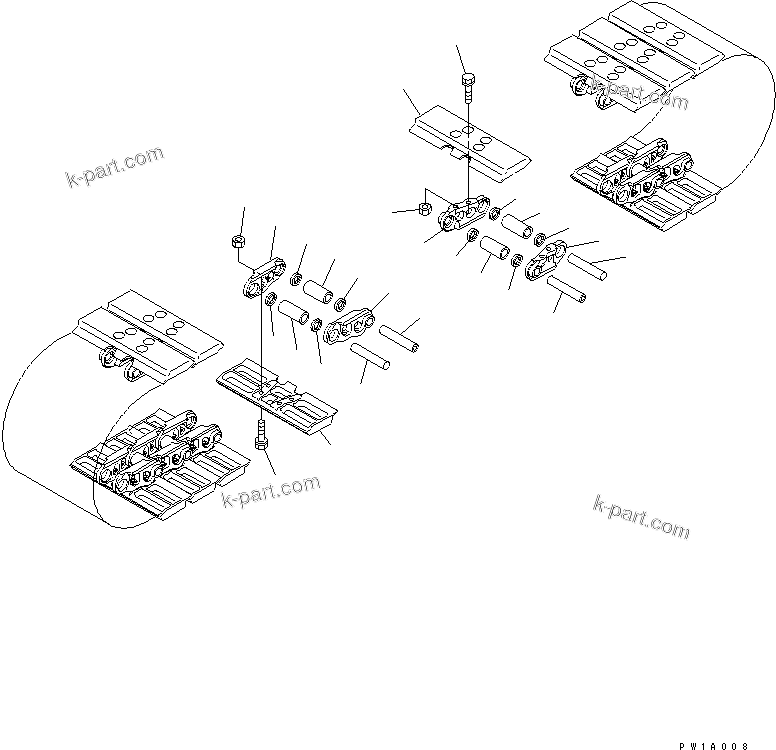 k-part.com

k-part.com

k-part.com

k-part.com

PW1A008