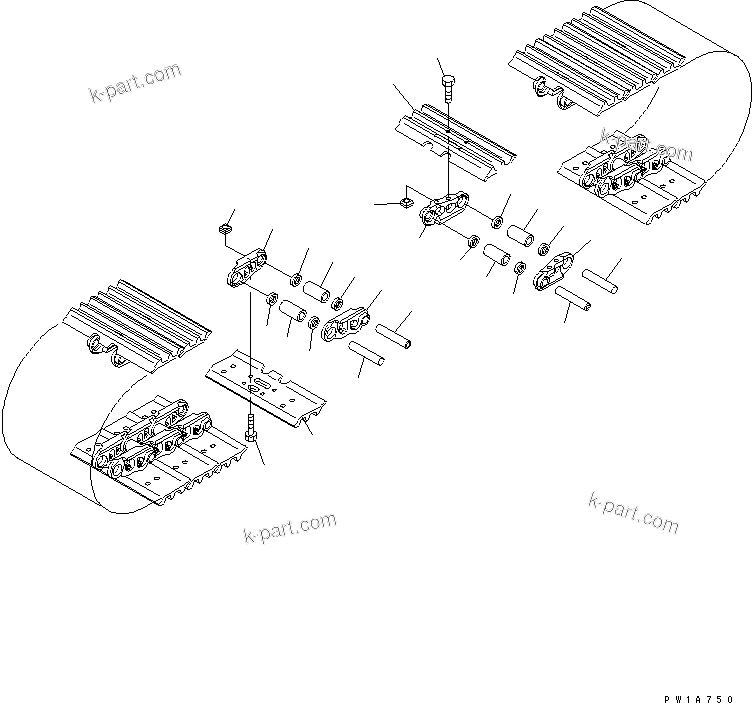 k-part.com

k-part.com

k-part.com

k-part.com

PW1A750