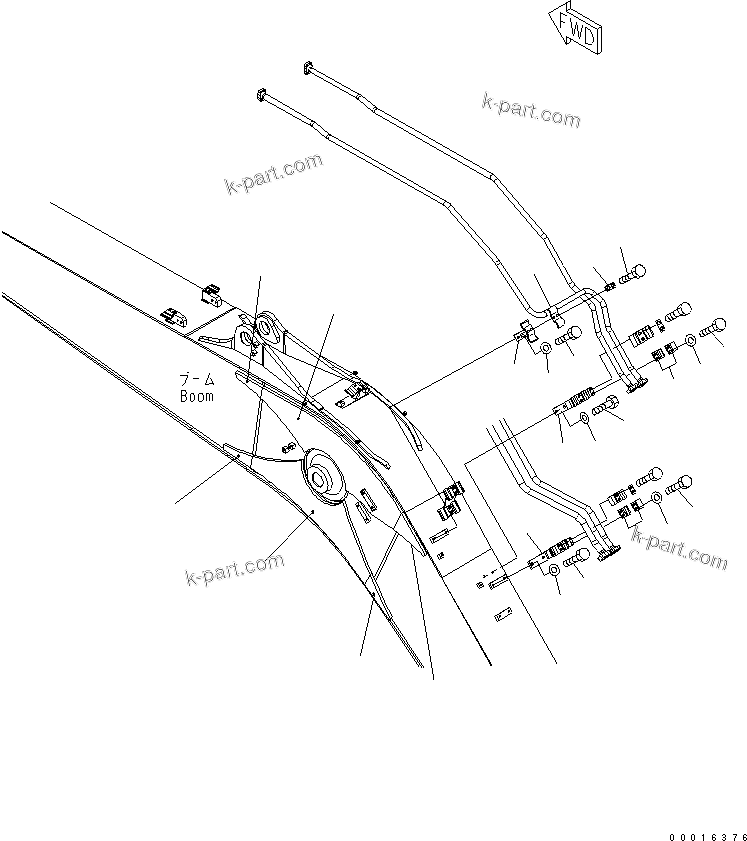 FWD

k-part.com

k-part.com

ブーム
Boom

k-part.com

k-part.com

00016376