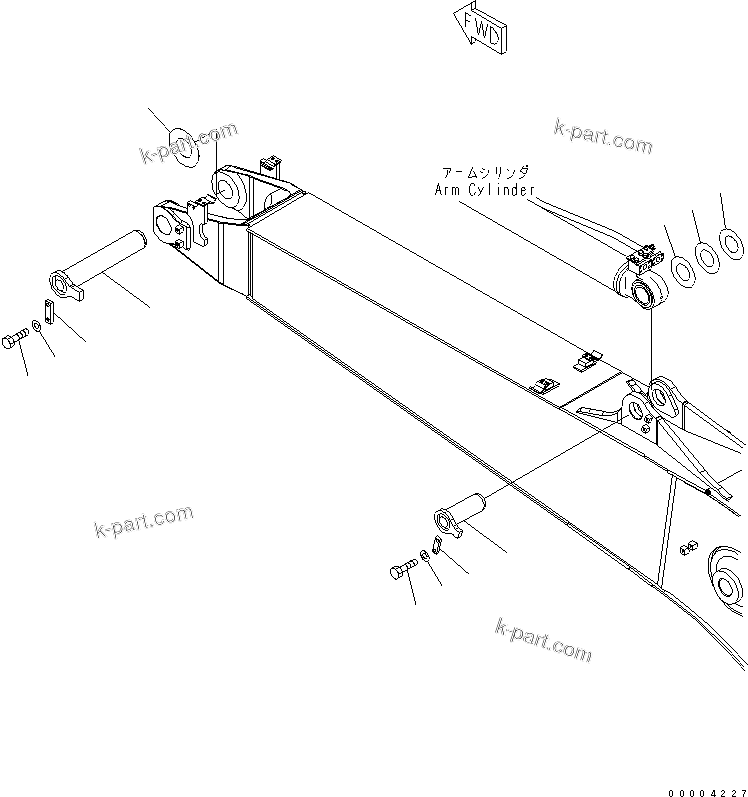 FWD

k-part.com

k-part.com

アームシリンダ
Arm Cylinder

k-part.com

k-part.com

00004227