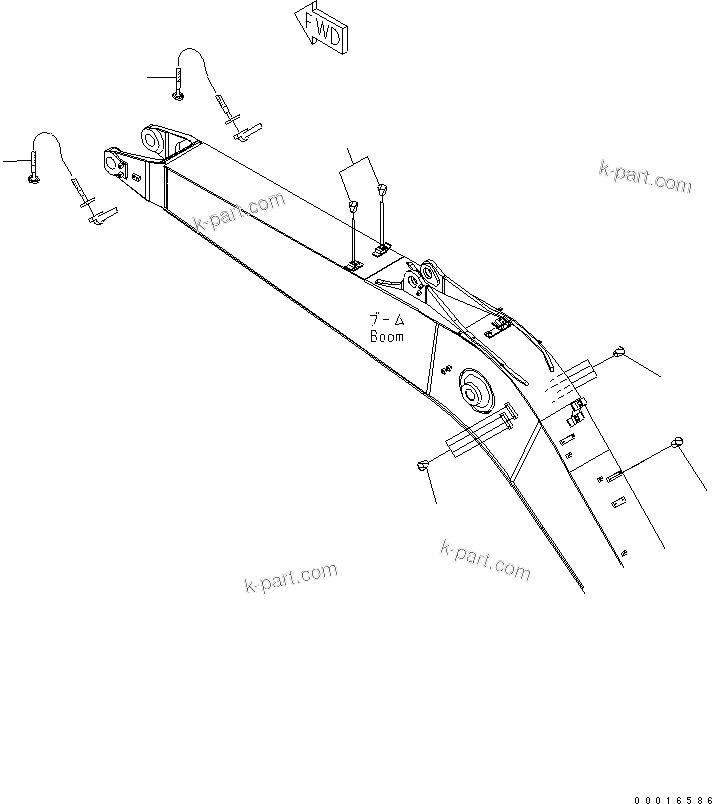 FWD

k-part.com

k-part.com

ブーム
Boom

k-part.com

k-part.com

00016586