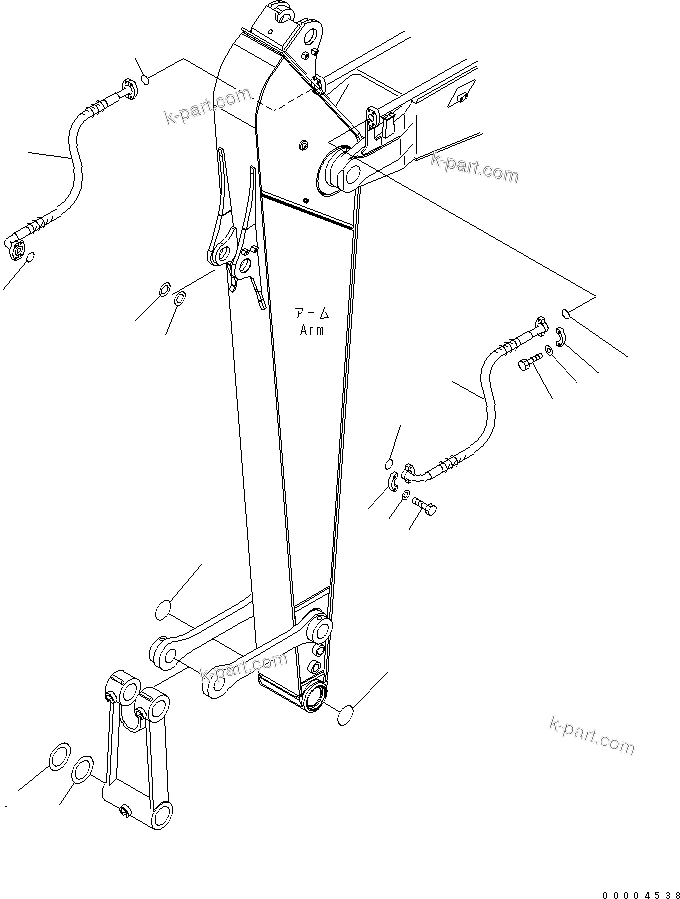 k-part.com

k-part.com

アーム
Arm

k-part.com

k-part.com

00004538