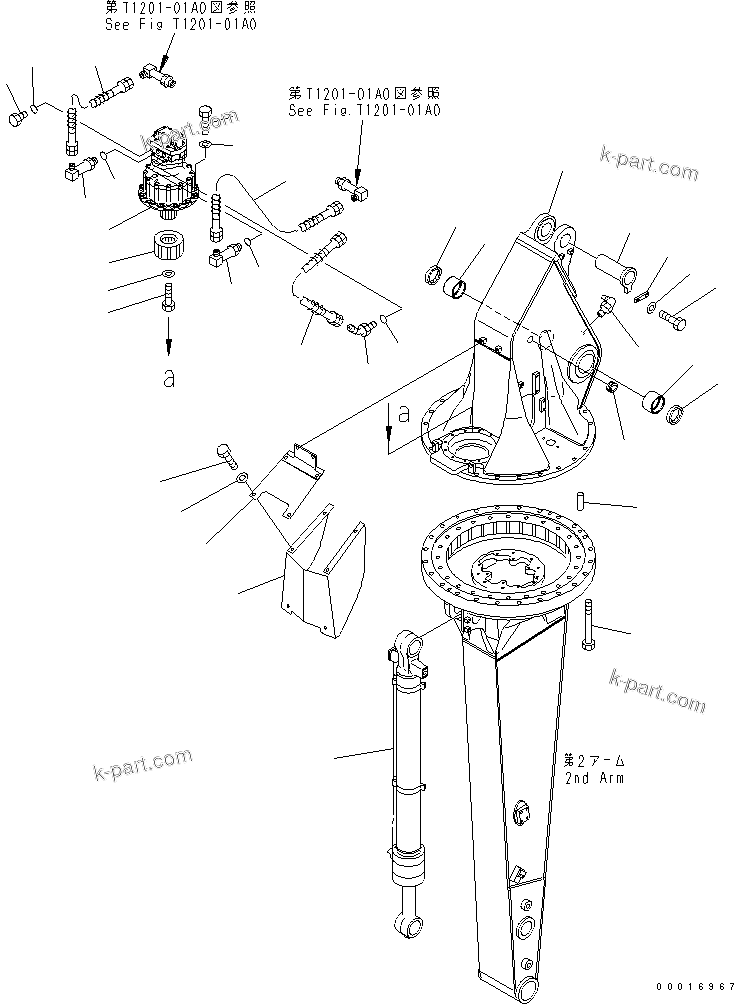 第T1201-01A0図参照
See Fig T1201-01A0

k-part.com

第T1201-01A0図参照
See Fig.T1201-01A0

k-part.com

a

a

k-part.com

k-part.com

第2アーム
2nd Arm

00016967