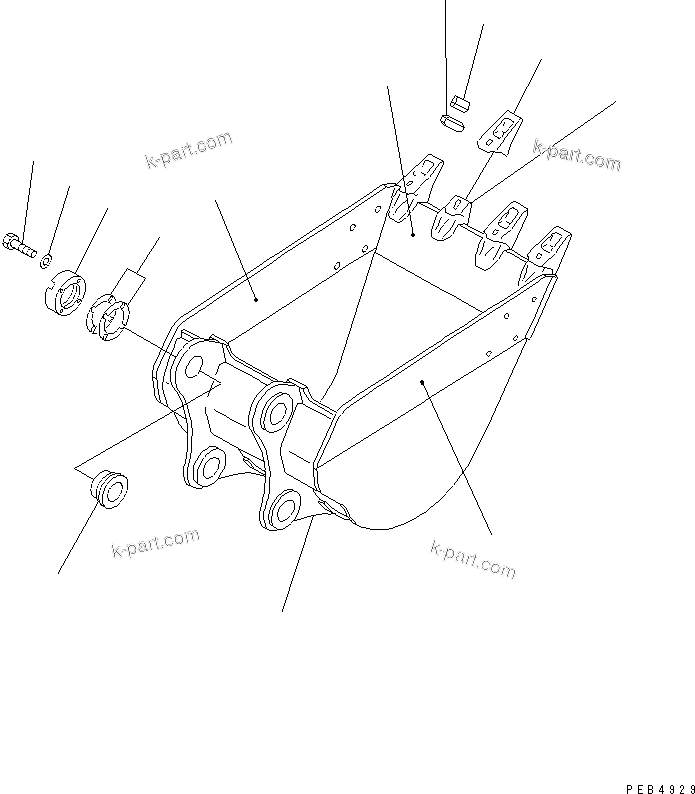 k-part.com
k-part.com
k-part.com
k-part.com
PEB4929