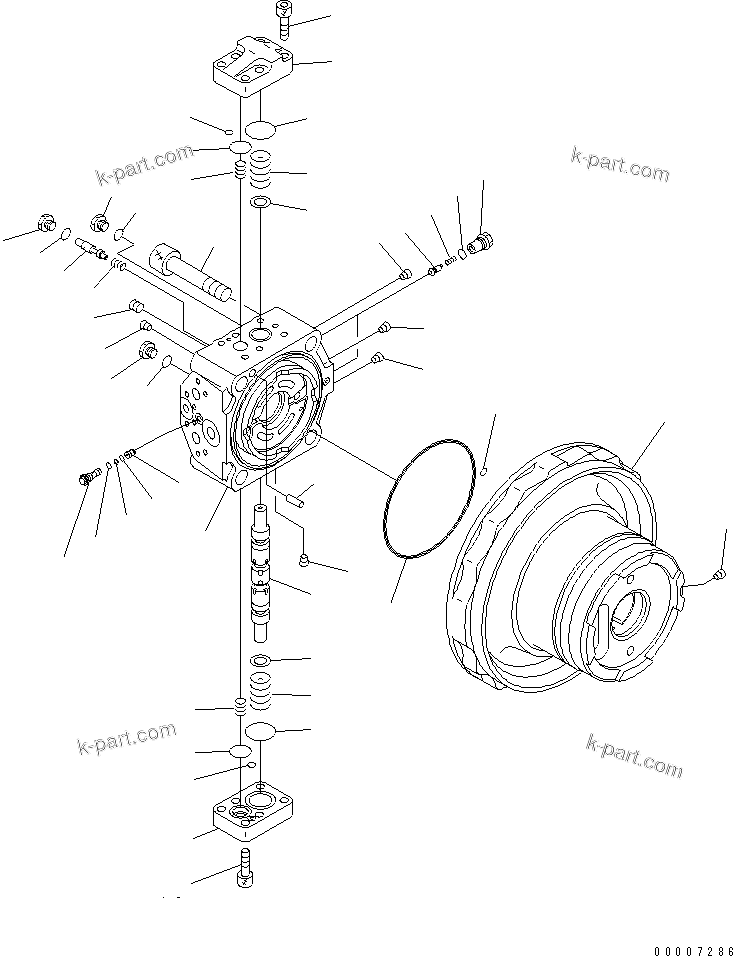 k-part.com

k-part.com

k-part.com

k-part.com

00007286