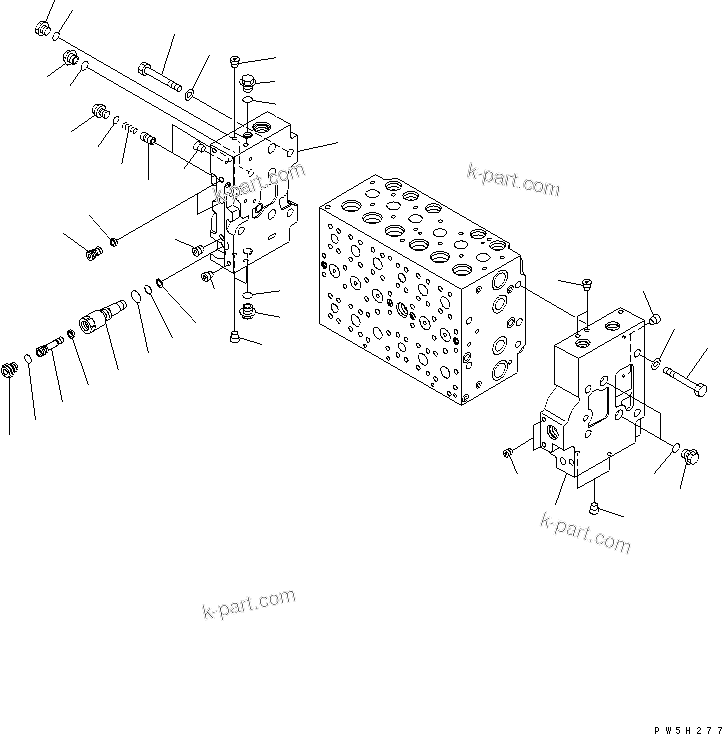 k-part.com
k-part.com
k-part.com
k-part.com
PW5H277