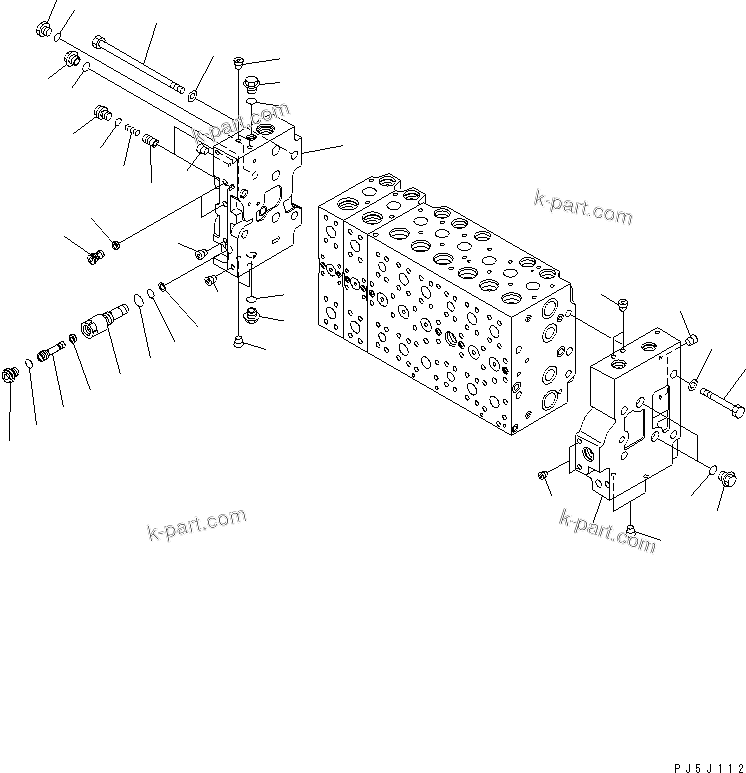 k-part.com

k-part.com

k-part.com

k-part.com

PJ5J112