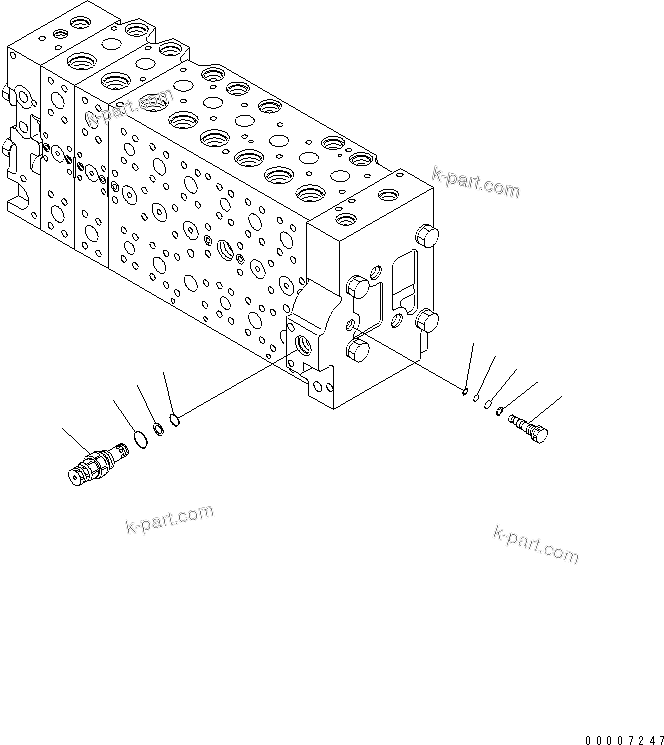 k-part.com

k-part.com

k-part.com

k-part.com

00007247