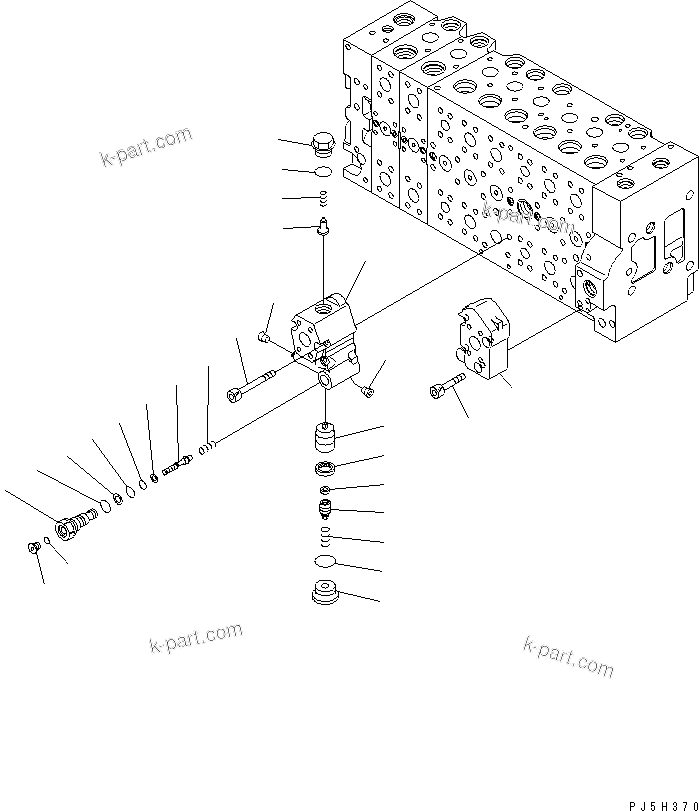 k-part.com

k-part.com

k-part.com

k-part.com

PJ5H370