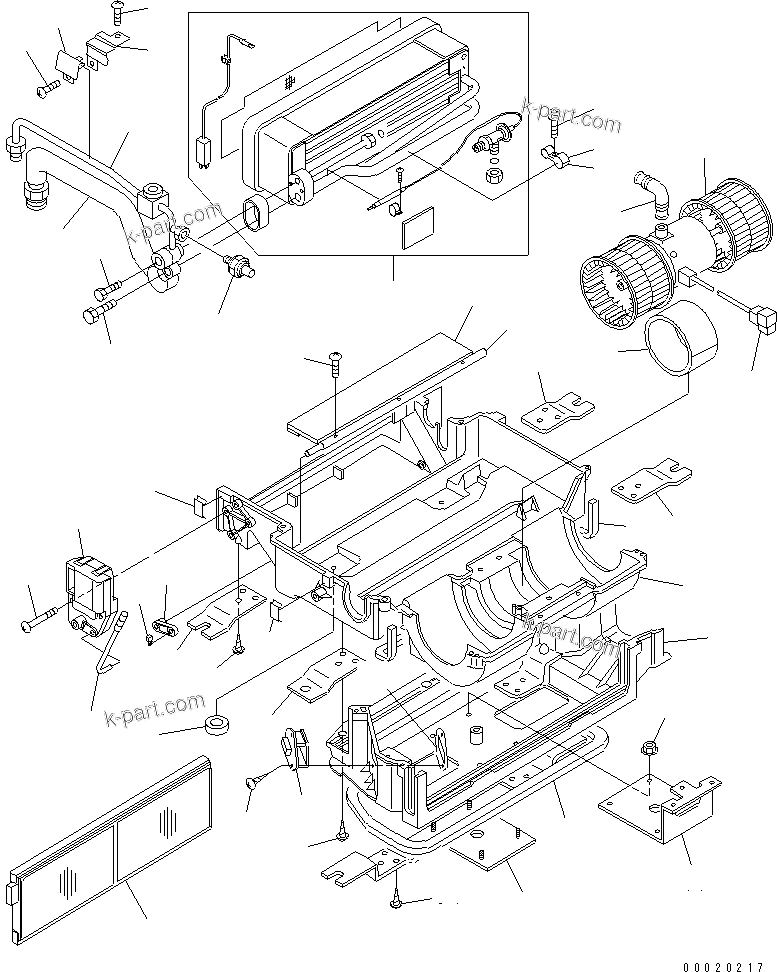 k-part.com

k-part.com

k-part.com

k-part.com

00020217