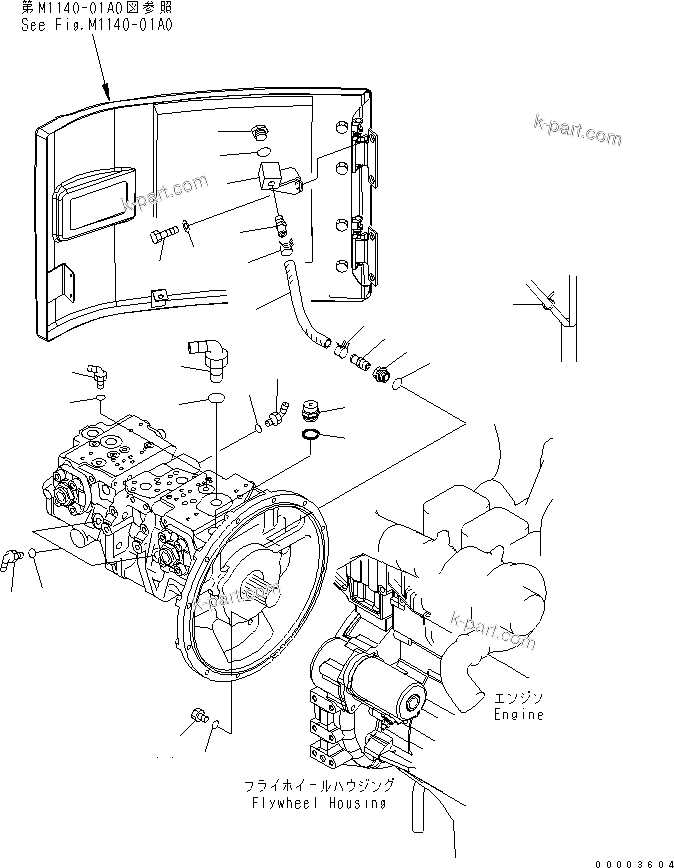 第M1140-01A0図参照
See Fig.M1140-01A0

k-part.com

k-part.com

k-part.com

k-part.com

エンジン
Engine

フライホイールハウジング
Flywheel Housing

00003604