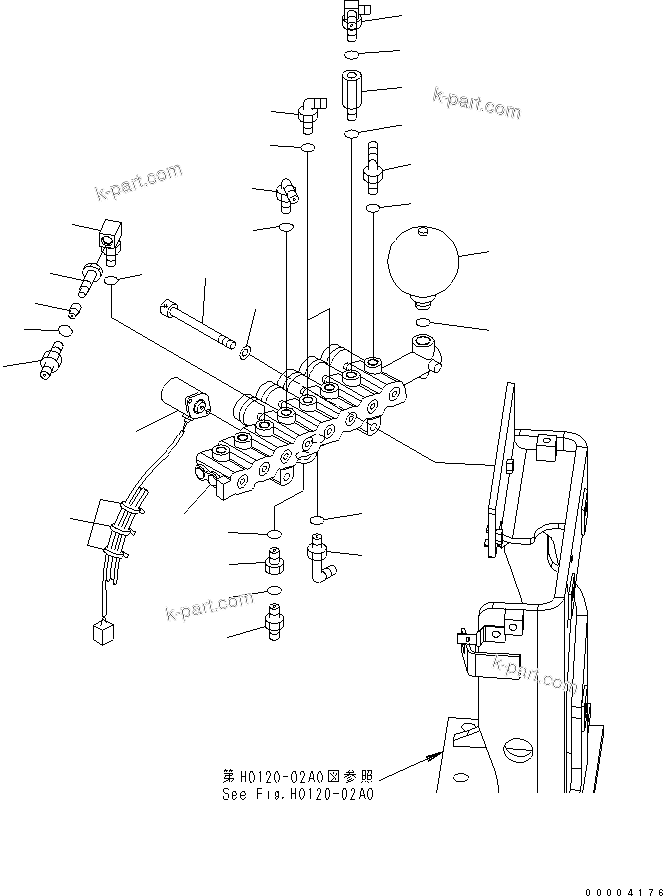 k-part.com
k-part.com
k-part.com
k-part.com
第H0120-02A0図参照
See Fig.H0120-02A0
00004176