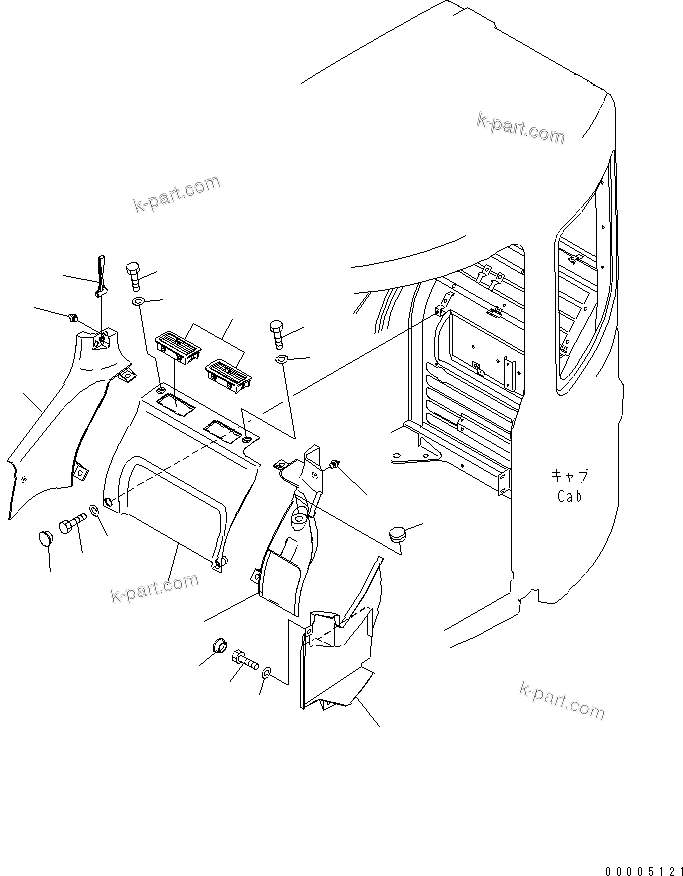 k-part.com

k-part.com

キャブ
Cab

k-part.com

k-part.com

00005121