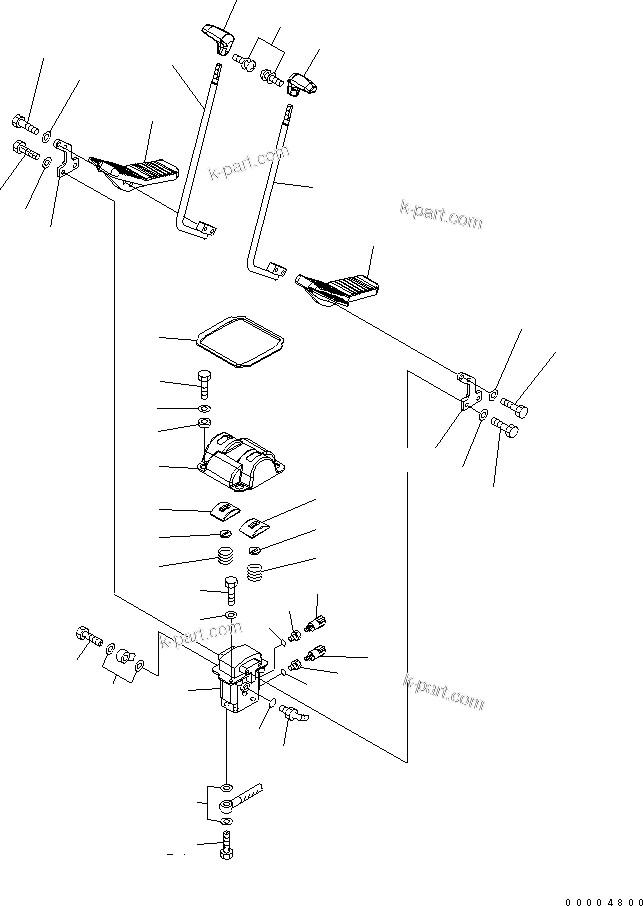 k-part.com
k-part.com
k-part.com
k-part.com
00004800