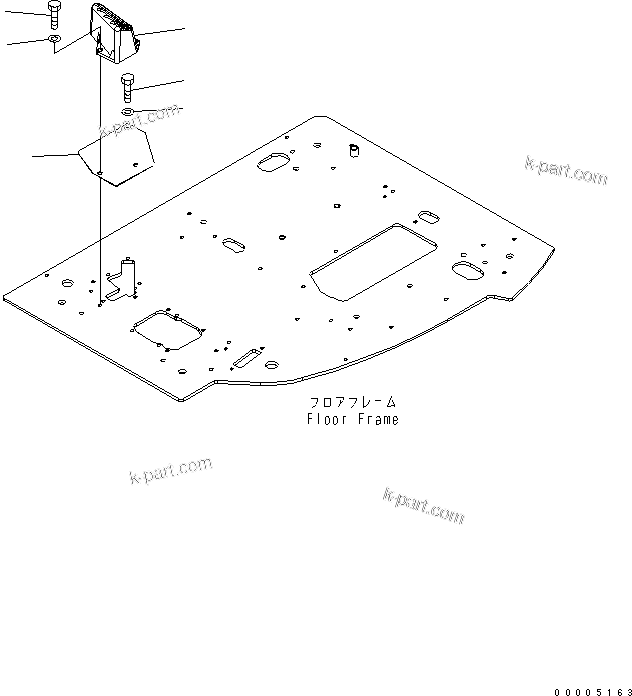 k-part.com

k-part.com

フロアフレーム
Floor Frame

k-part.com

k-part.com

00005163