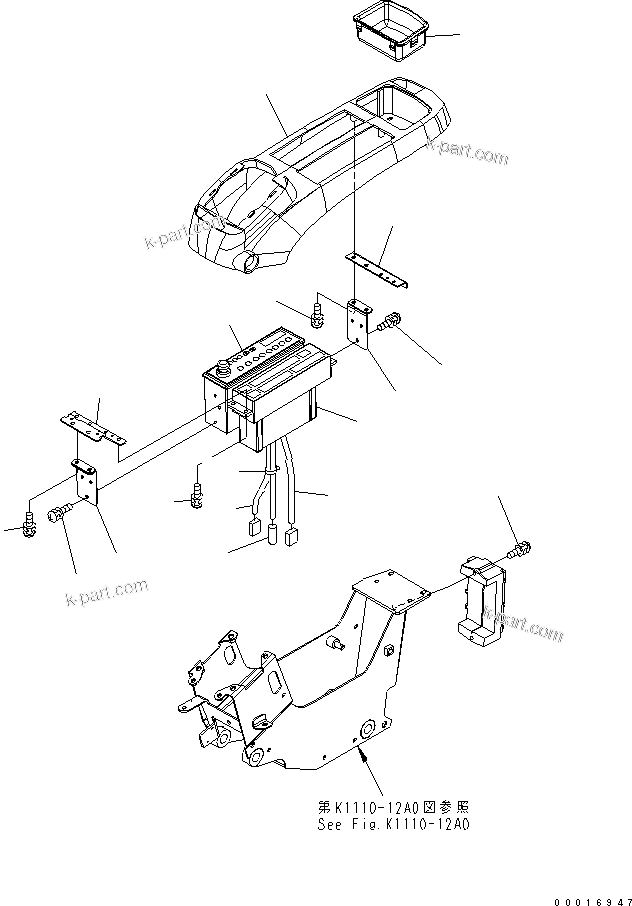 k-part.com

k-part.com

k-part.com

k-part.com

第K1110-12A0図参照
See Fig.K1110-12A0

00016947