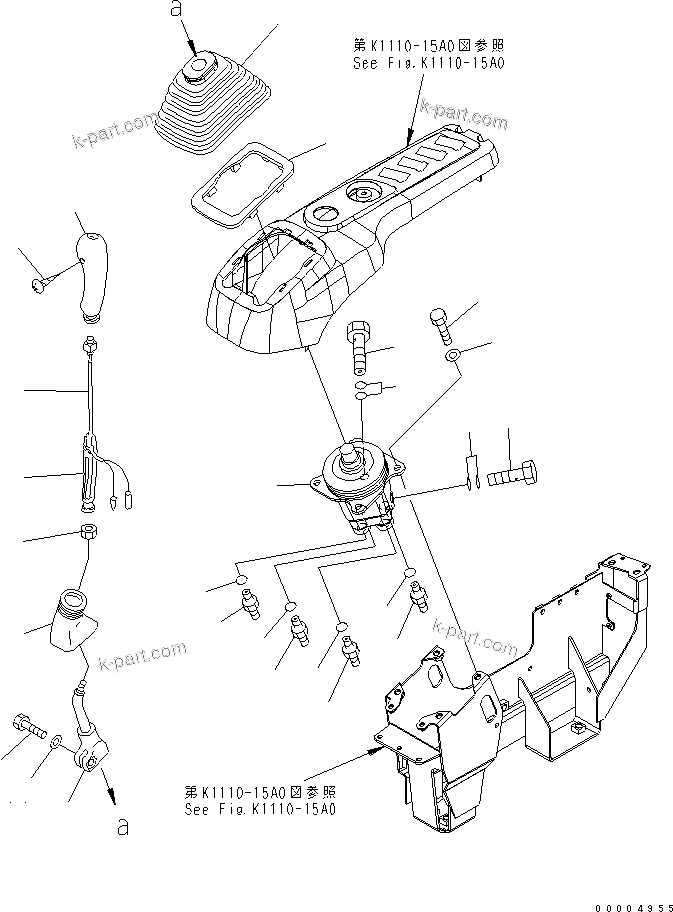 a

第K1110-15A0図参照
See Fig.K1110-15A0

k-part.com

k-part.com

k-part.com

k-part.com

第K1110-15A0図参照
See Fig.K1110-15A0

a

00004955