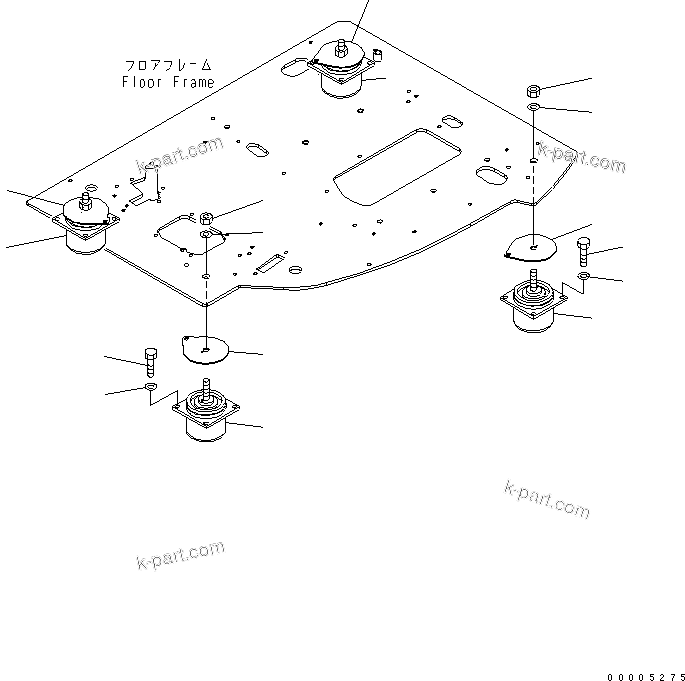 フロアフレーム
Floor Frame

k-part.com

k-part.com

k-part.com

k-part.com

00005275