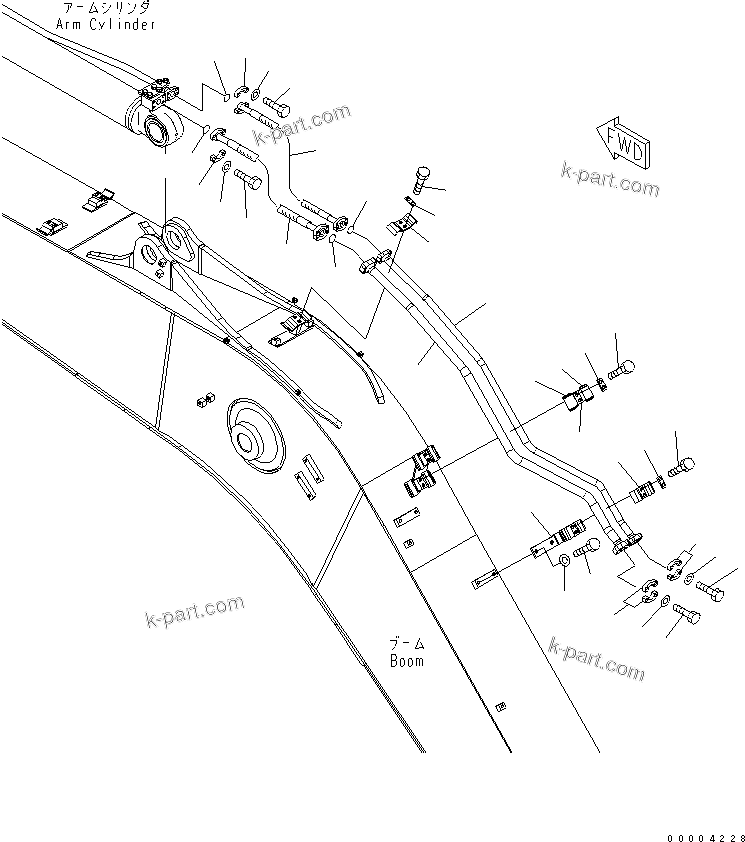 アームシリンダ
Arm Cylinder

k-part.com

FWD

k-part.com

k-part.com

ブーム
Boom

k-part.com

00004228