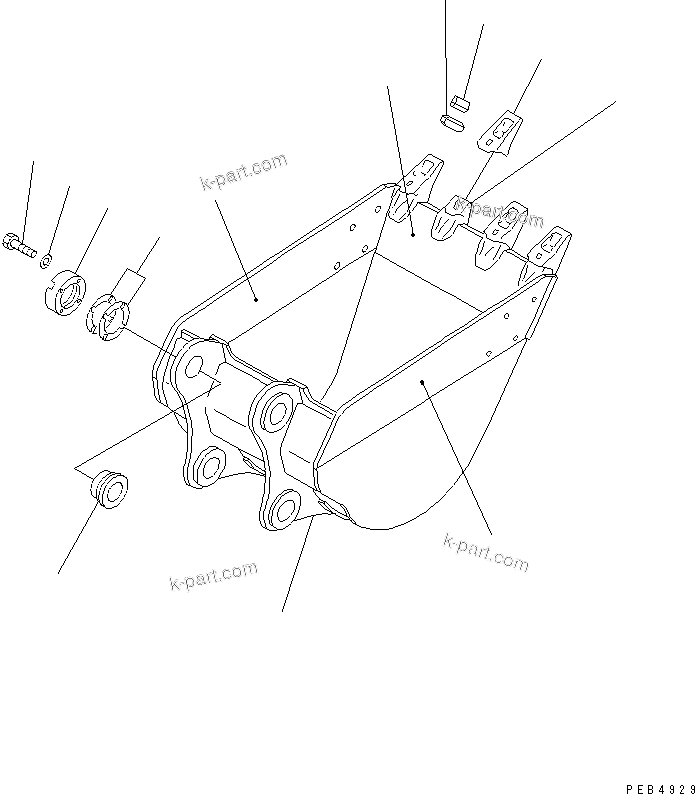 k-part.com

k-part.com

k-part.com

k-part.com

PEB4929