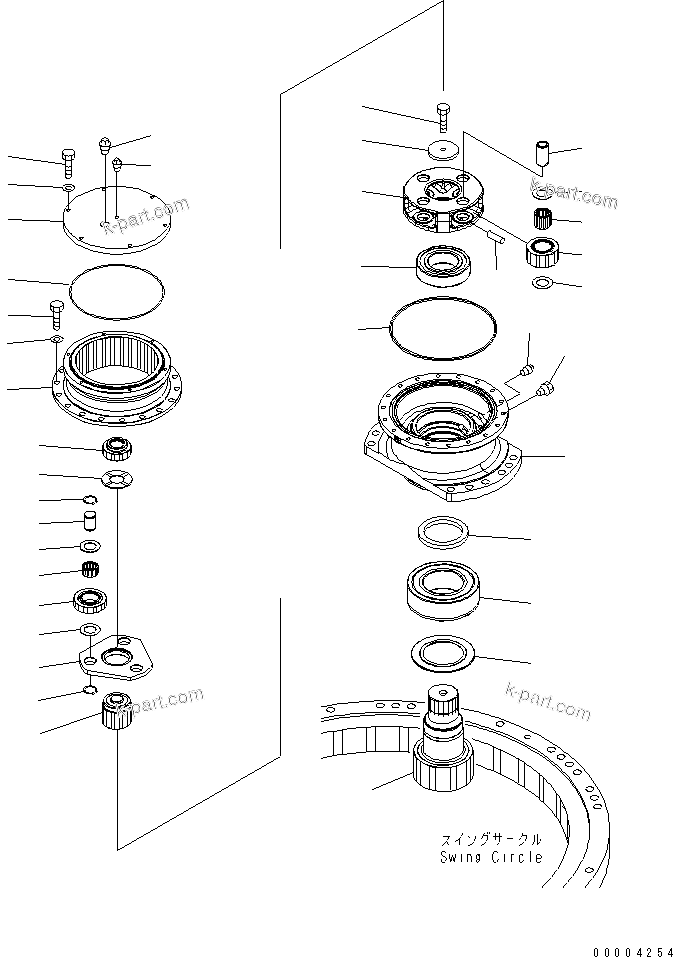 k-part.com

k-part.com

k-part.com

k-part.com

スイングサークル
Swing Circle

00004254