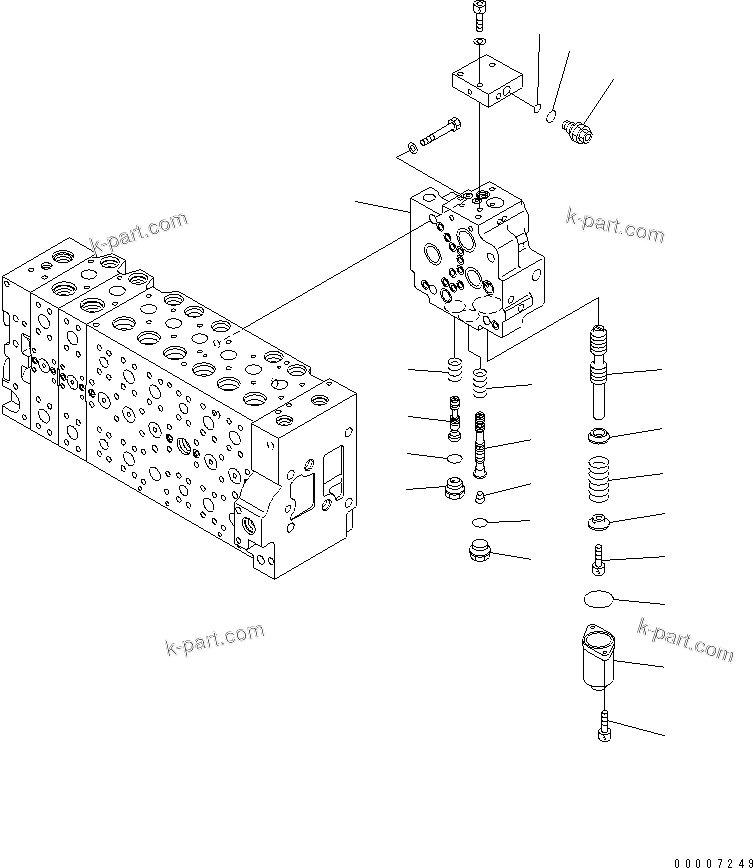 k-part.com

k-part.com

k-part.com

k-part.com

00007249