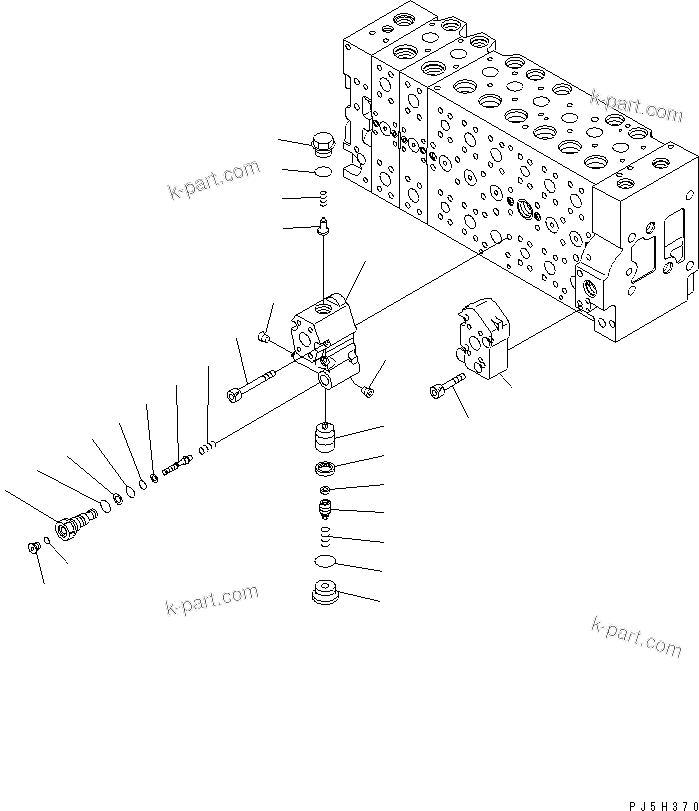 k-part.com

k-part.com

k-part.com

k-part.com

PJ5H370