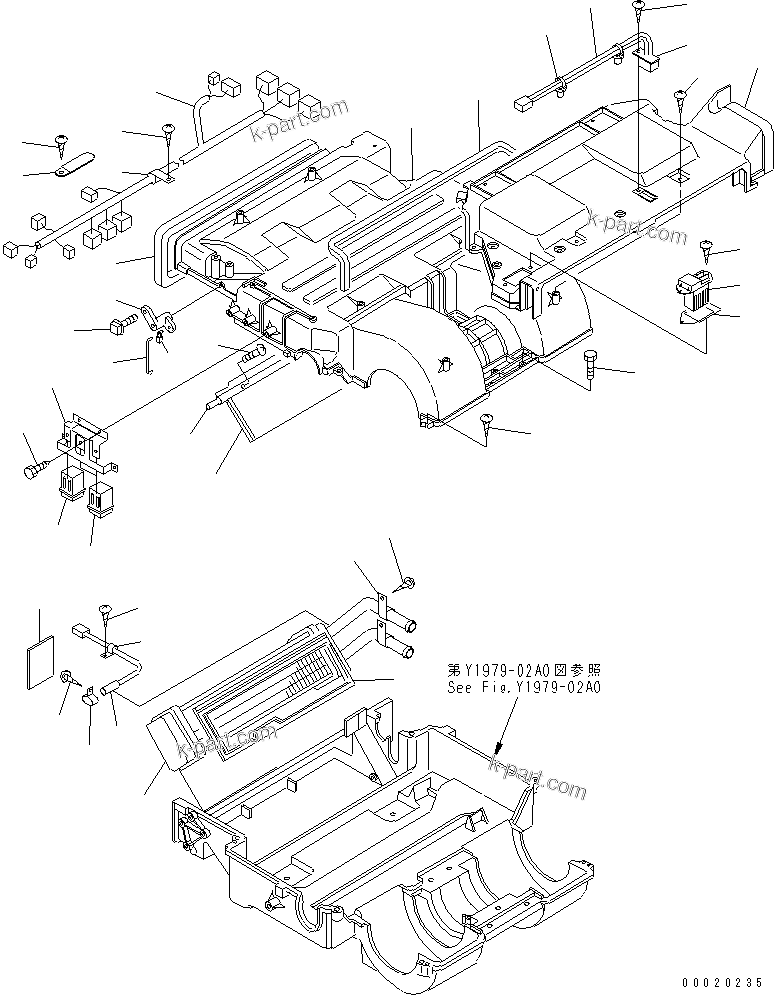 k-part.com

k-part.com

第Y1979-02A0図参照
See Fig.Y1979-02A0

k-part.com

k-part.com

00020235