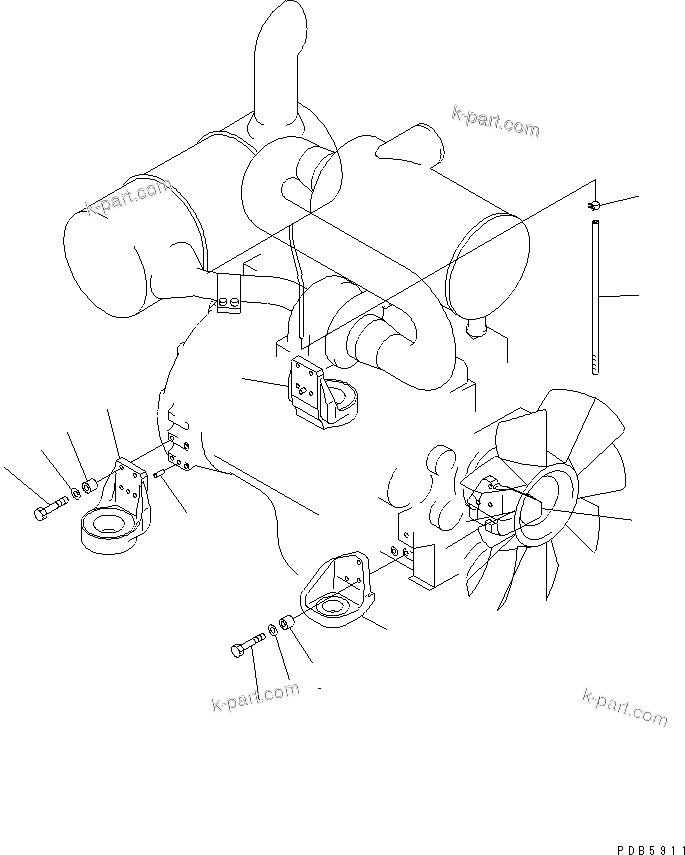 k-part.com

k-part.com

k-part.com

k-part.com

PDB5911