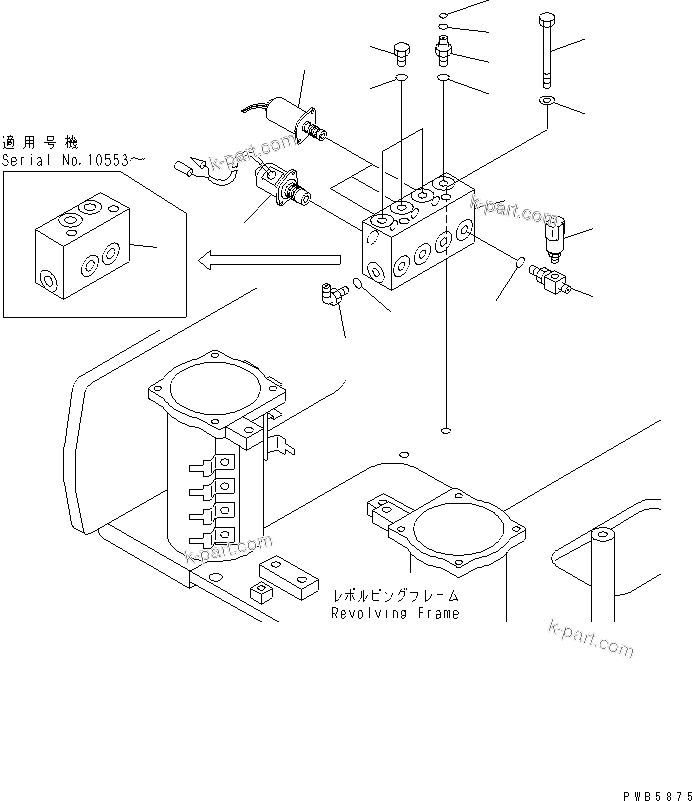 適用号機
Serial No.10553～

k-part.com

k-part.com

k-part.com

レボルビングフレーム
Revolving Frame

k-part.com

PWB5875