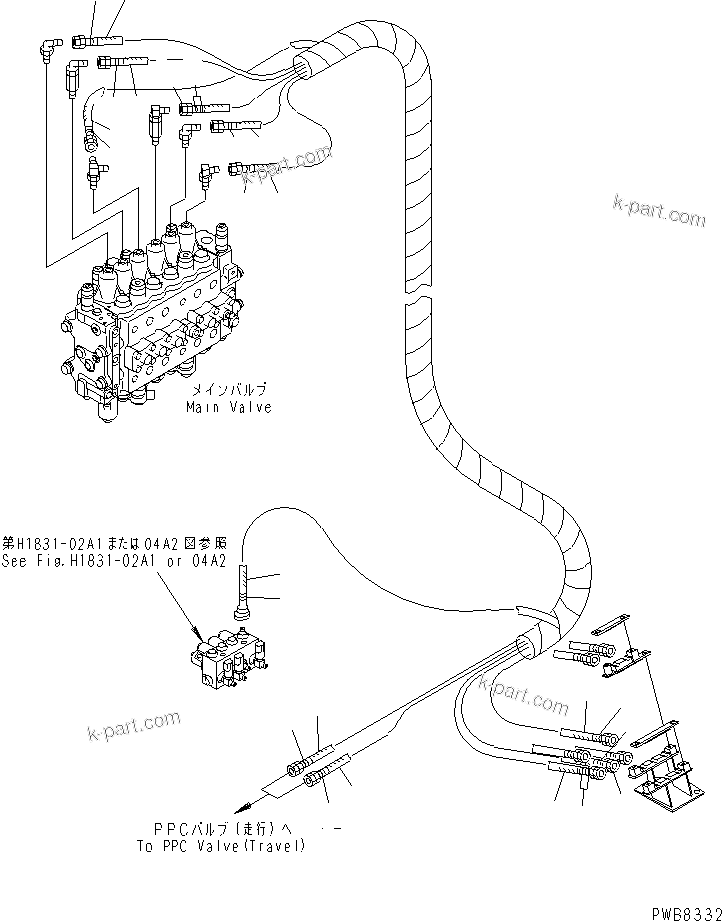 k-part.com

k-part.com

メインバルブ
Main Valve

第H1831-02A1または04A2図参照
See Fig.H1831-02A1 or 04A2

k-part.com

k-part.com

PPCバルブ(走行)へ
To PPC Valve(Travel)

PWB8332