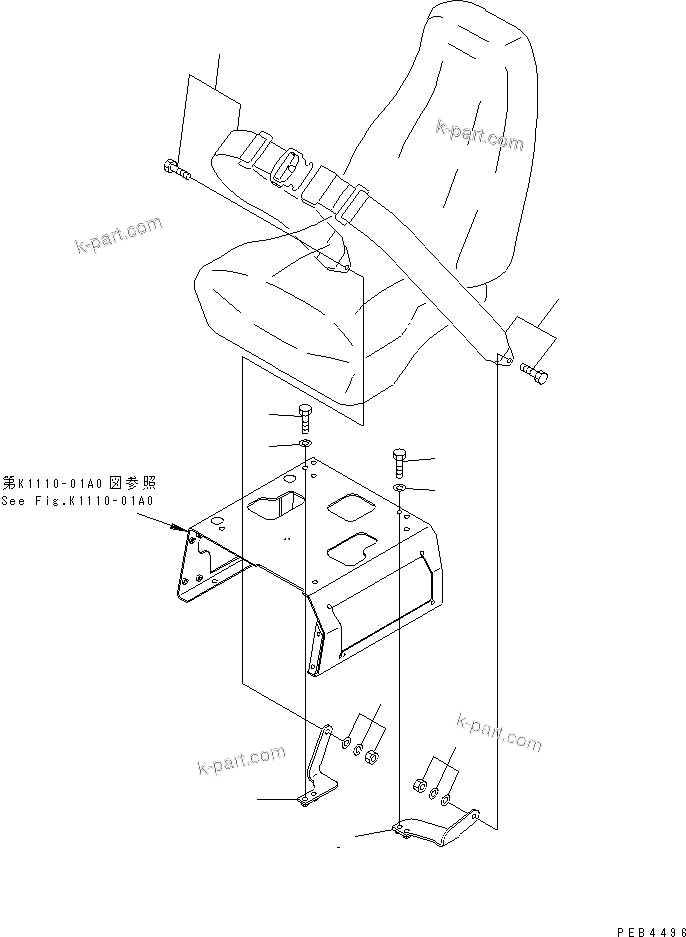 k-part.com

k-part.com

第K1110-01A0図参照
See Fig.K1110-01A0

k-part.com

k-part.com

PEB4496