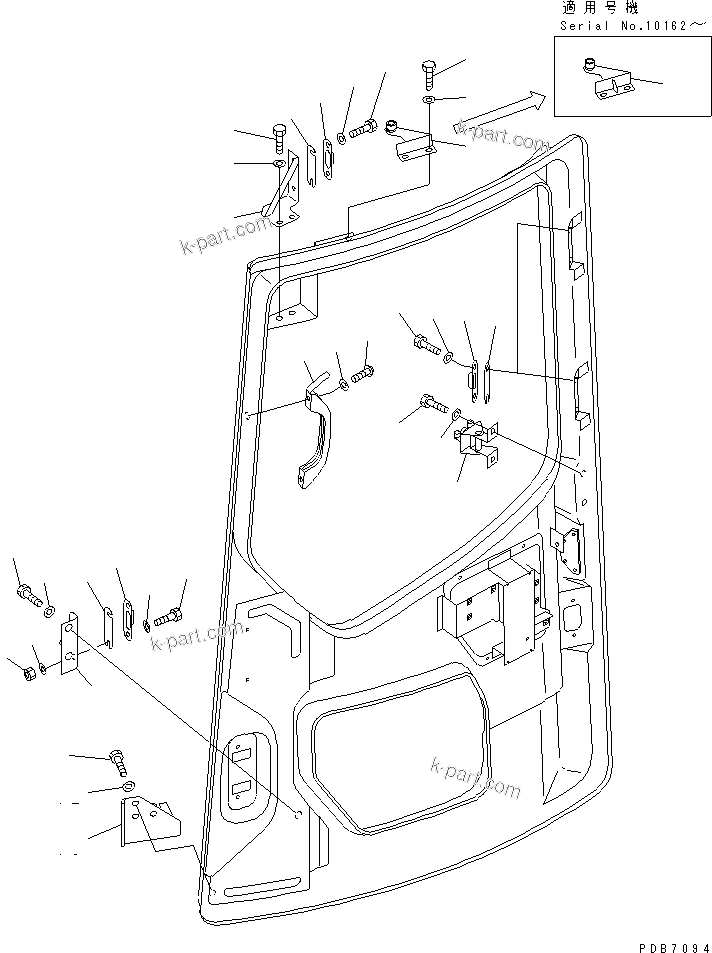 適用号機
Serial No.10162～

k-part.com

k-part.com

k-part.com

k-part.com

PDB7094